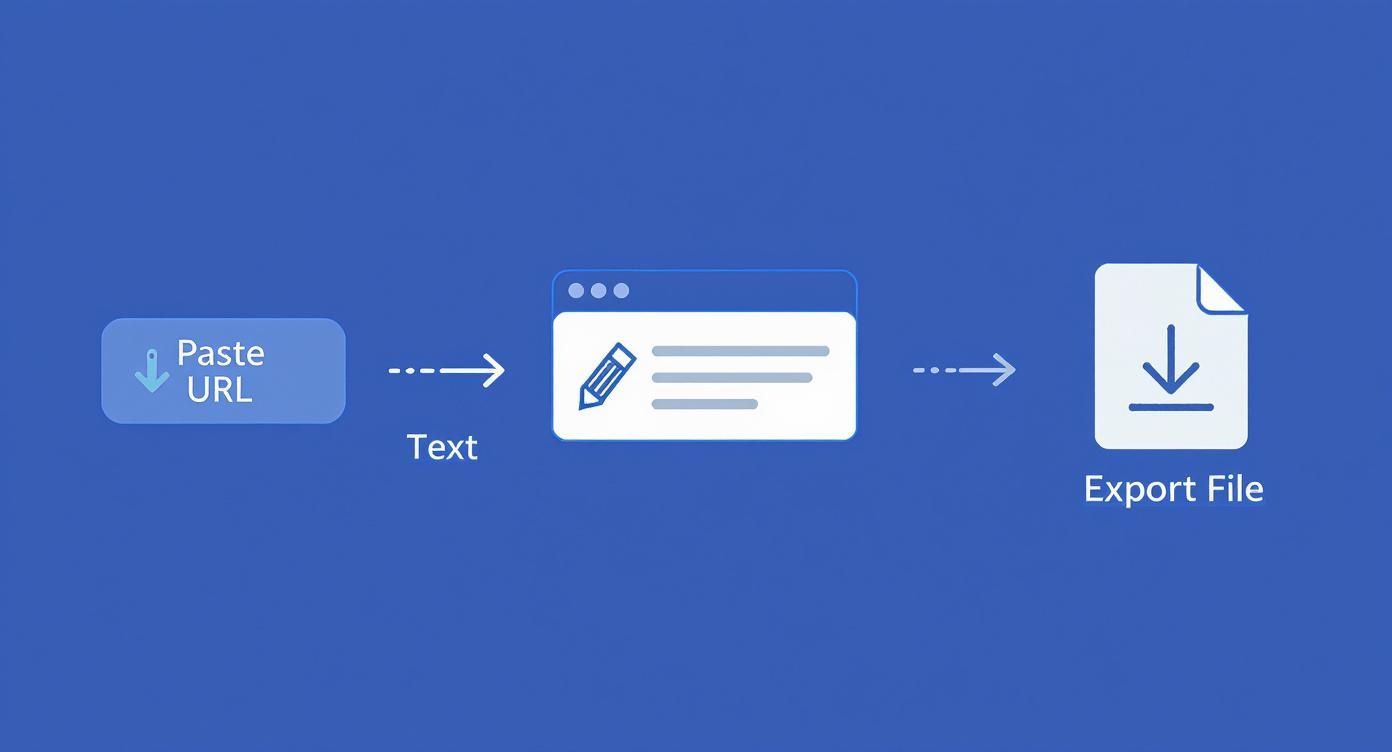 Paste URL

Text

Export File