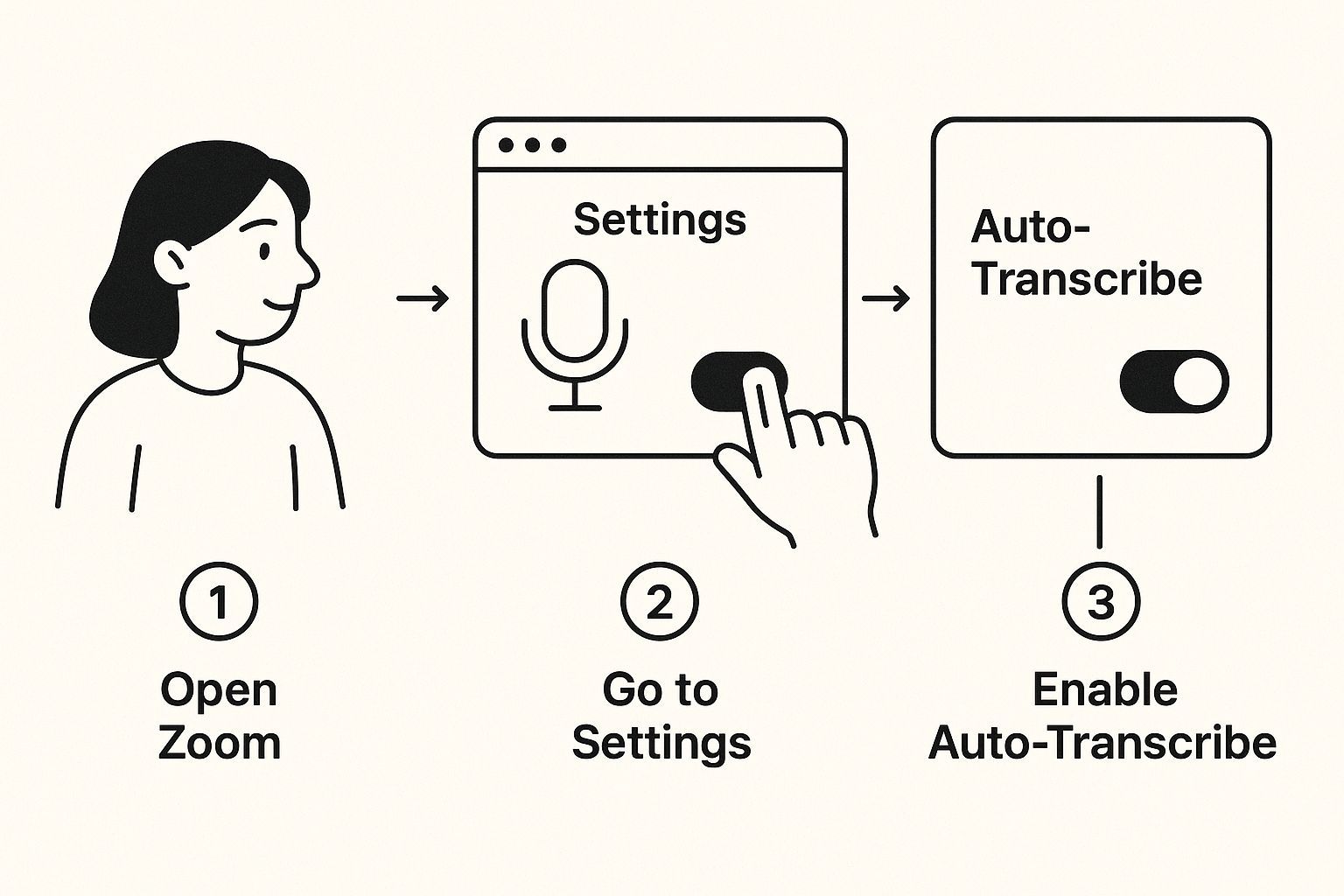 Settings

Auto-Transcribe

1
Open Zoom

2
Go to Settings

3
Enable Auto-Transcribe